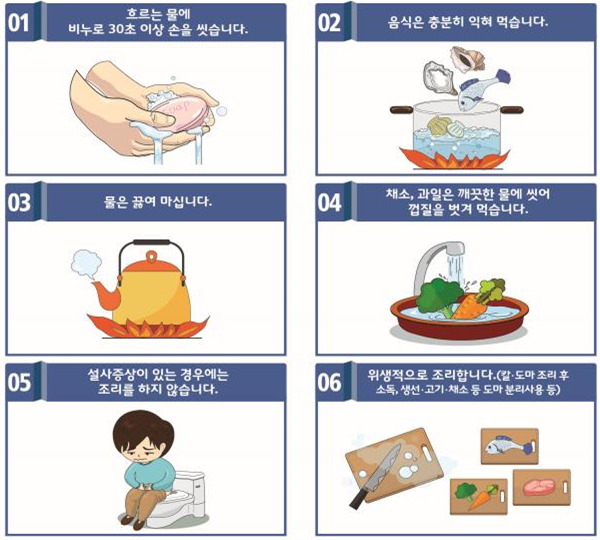 01
흐르는 물에
비누로 30초 이상 손을 씻습니다.

soap

02
음식은 충분히 익혀 먹습니다.

03
물은 끓여 마십니다.

04
채소, 과일은 깨끗한 물에 씻어
껍질을 벗겨 먹습니다.

05
설사증상이 있는 경우에는
조리를 하지 않습니다.

06
위생적으로 조리합니다.(칼·도마 조리 후
소독, 생선·고기·채소 등 도마 분리사용 등)